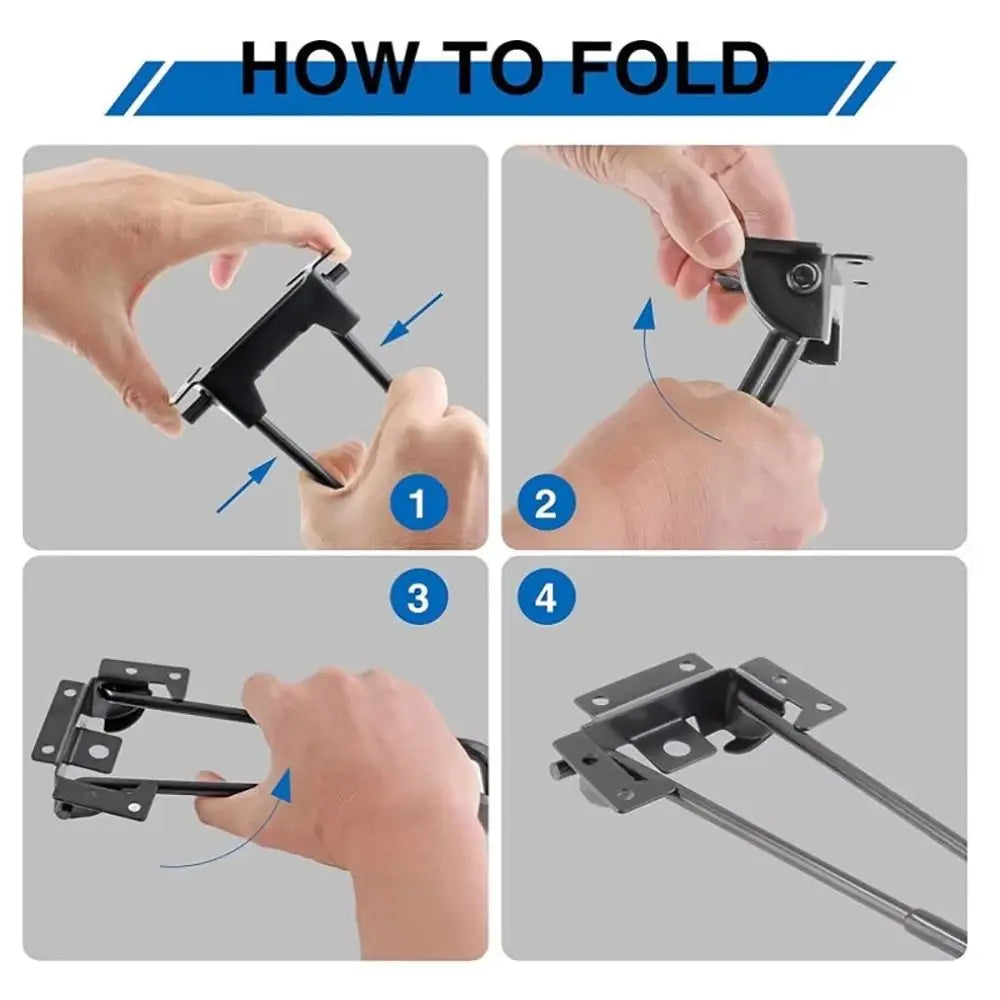 HOW TO FOLD

1

2

3

4